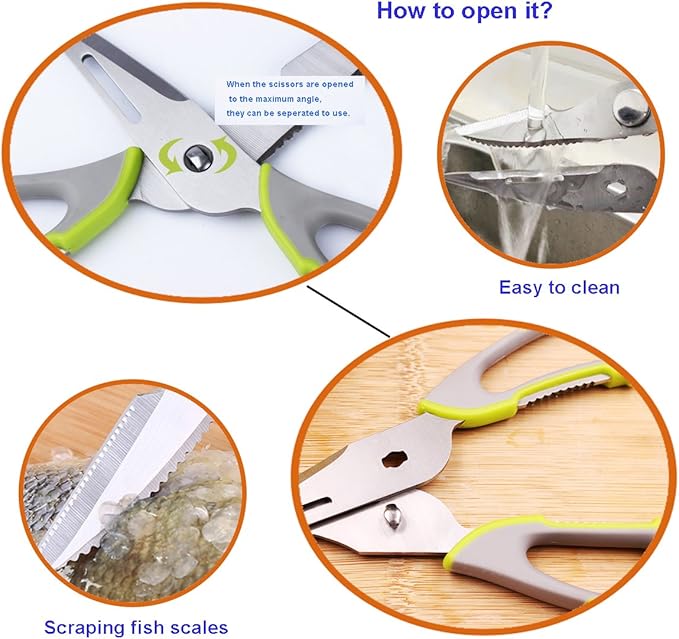 How to open it?

When the scissors are opened to the maximum angle, they can be seperated to use.

Easy to clean

Scraping fish scales