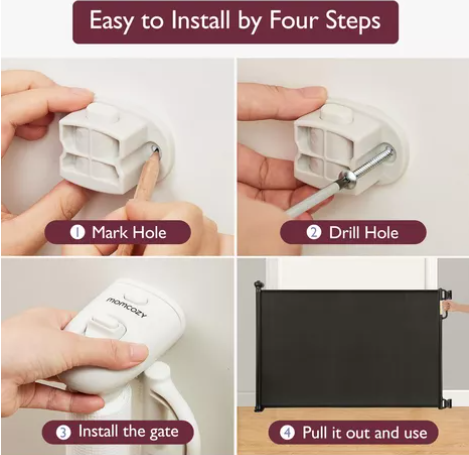 Easy to Install by Four Steps

1 Mark Hole

2 Drill Hole

momcozy

3 Install the gate

4 Pull it out and use