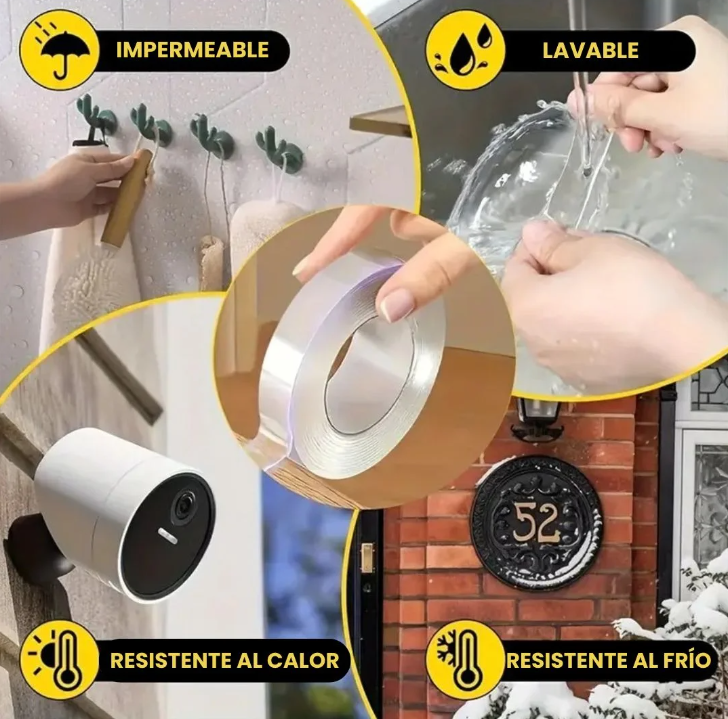 IMPERMEABLE

LAVABLE

52

RESISTENTE AL CALOR

RESISTENTE AL FRÍO